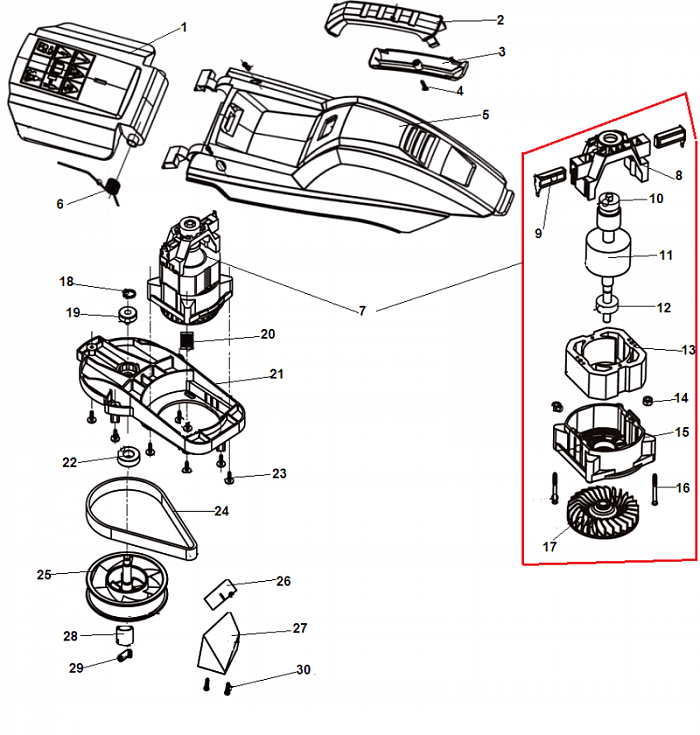 1
2
3
4
5
6
7
8
9
10
11
12
13
14
15
16
17
18
19
20
21
22
23
24
25
26
27
28
29
30