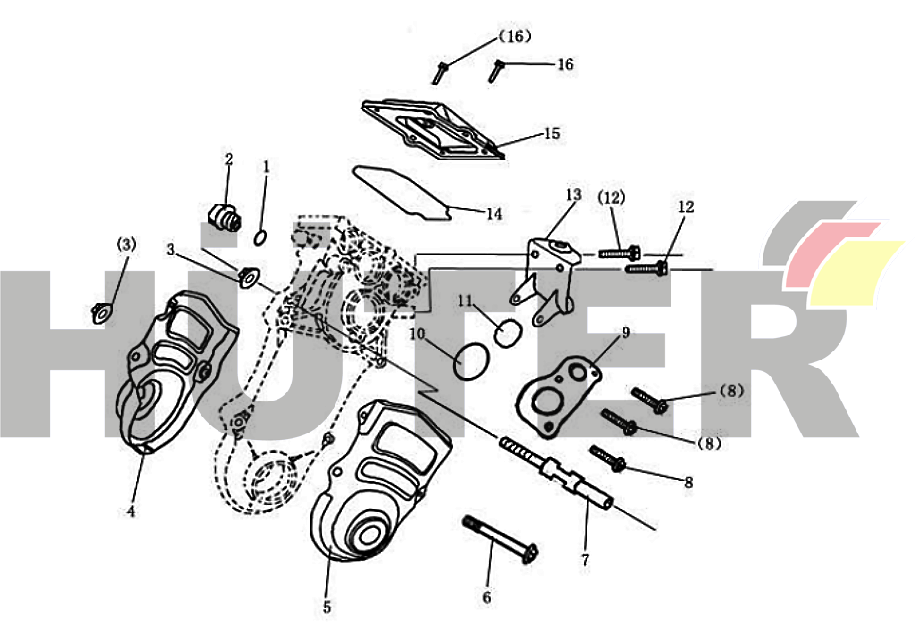 (16)
16
15
2
1
14
13
(12)
12
(3)
3
11
10
9
(8)
(8)
8
4
7
5
6
HÜTER